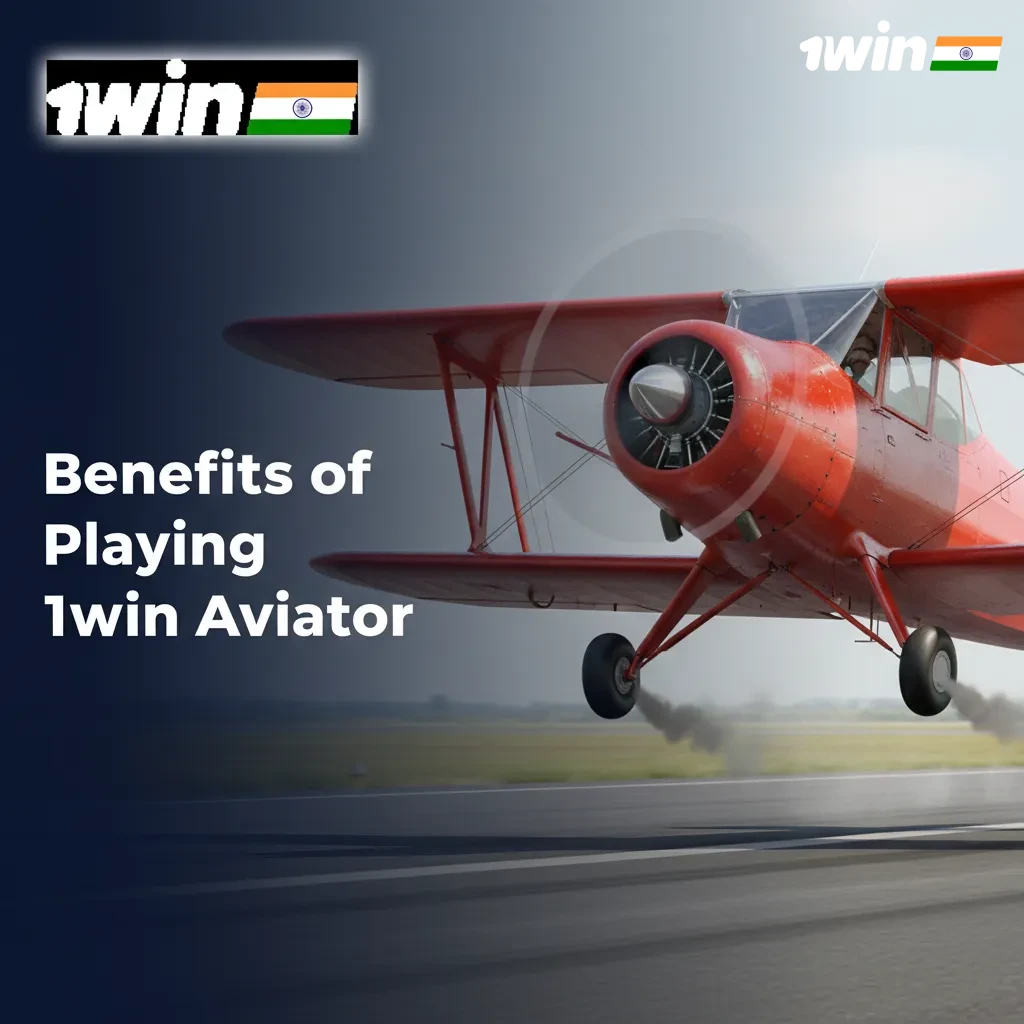 1win

1win

Benefits of Playing 1win Aviator