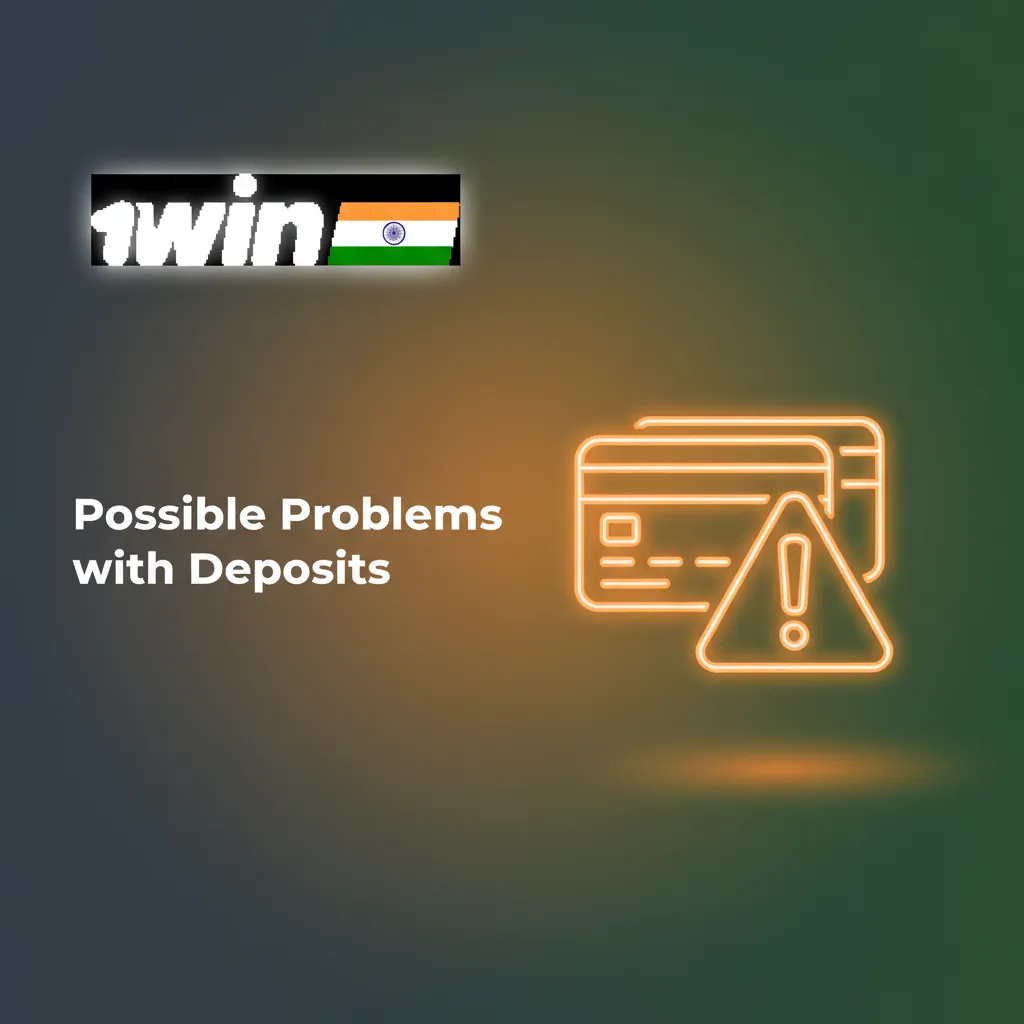 1win

Possible Problems with Deposits